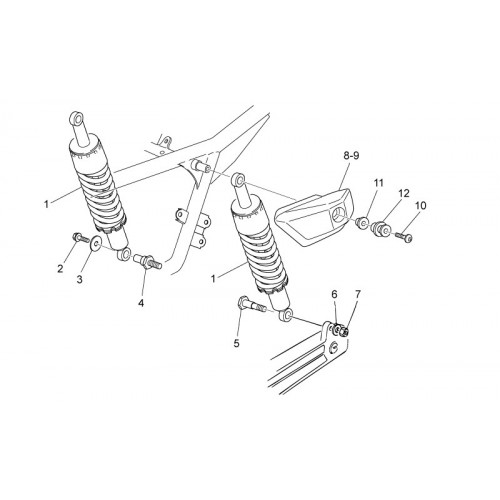 8-9
11
12
10
1
2
3
4
1
6
7
5